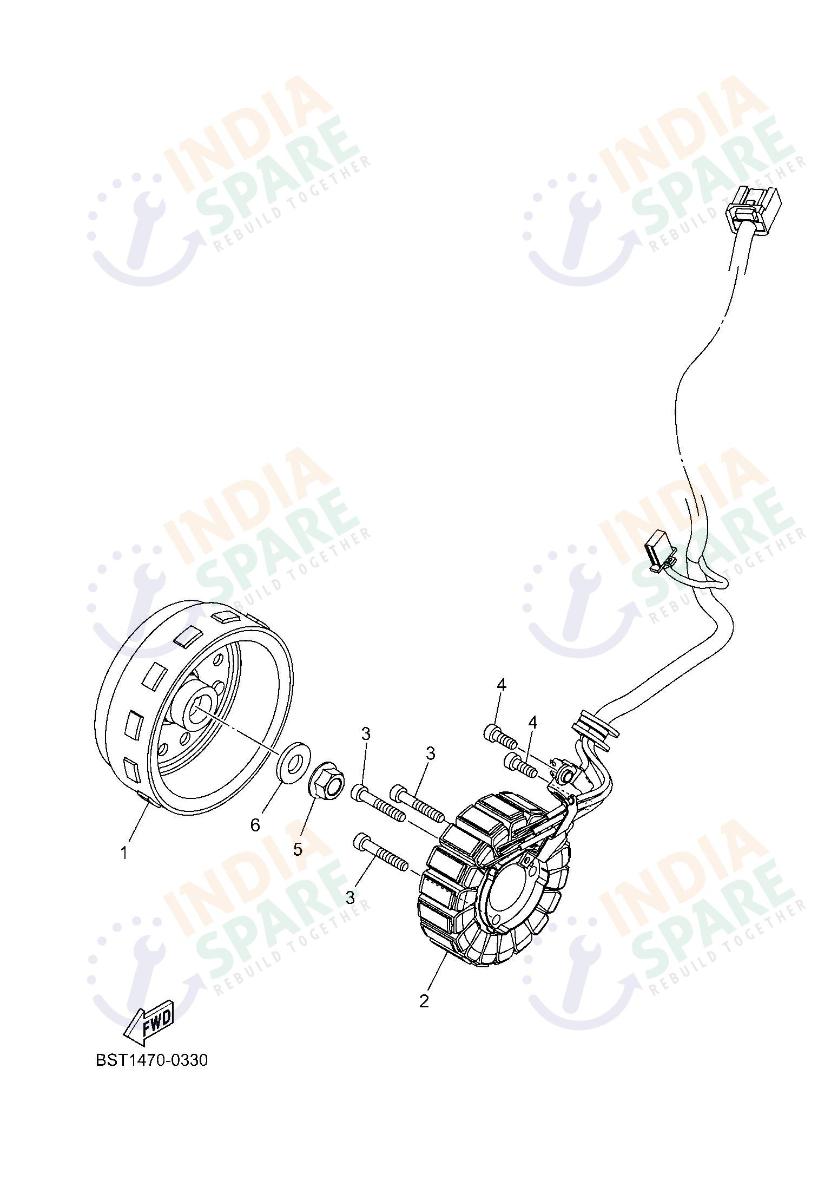 INDIA SPARE REBUILD TOGETHER

INDIA SPARE REBUILD TOGETHER

INDIA SPARE REBUILD TOGETHER

INDIA SPARE REBUILD TOGETHER

INDIA SPARE REBUILD TOGETHER

INDIA SPARE REBUILD TOGETHER

4
4
3
3
6
5
1
3
2

FWD

BST1470-0330