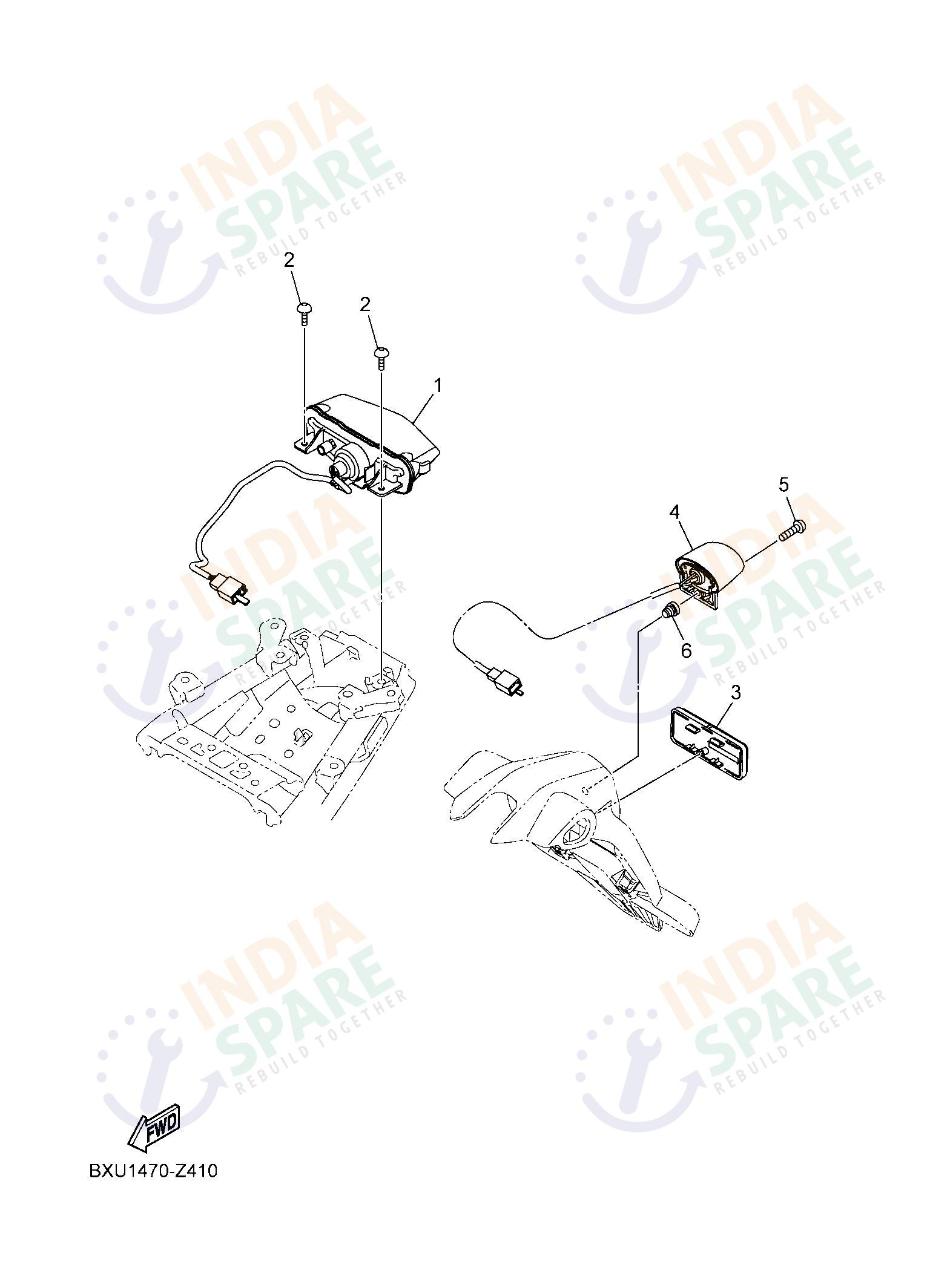 INDIA SPARE
REBUILD TOGETHER

INDIA SPARE
REBUILD TOGETHER

2
2
1
5
4
6
3

INDIA SPARE
REBUILD TOGETHER

INDIA SPARE
REBUILD TOGETHER

INDIA SPARE
REBUILD TOGETHER

INDIA SPARE
REBUILD TOGETHER

FWD
BXU1470-Z410