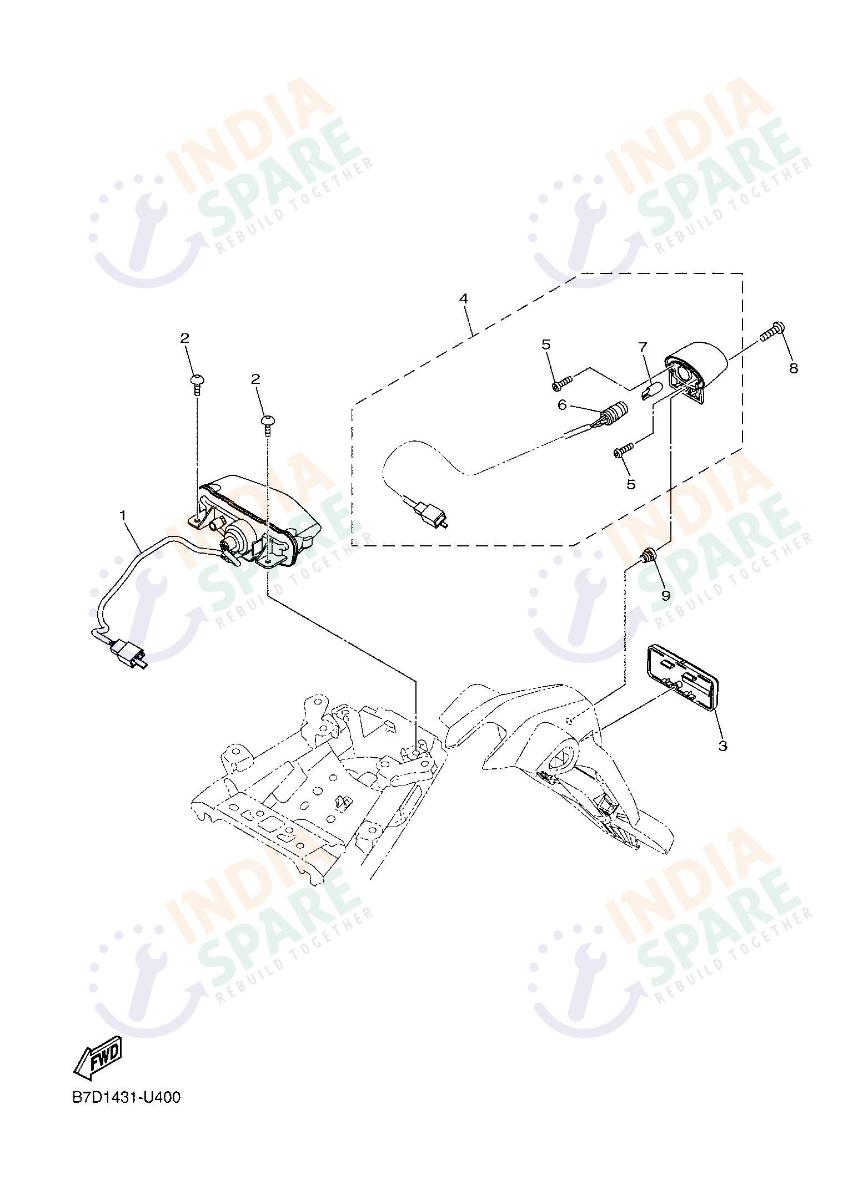 INDIA SPARE REBUILD TOGETHER

INDIA SPARE REBUILD TOGETHER

4

2

2

5

7

8

6

5

1

INDIA SPARE REBUILD TOGETHER

INDIA SPARE REBUILD TOGETHER

9

3

INDIA SPARE REBUILD TOGETHER

INDIA SPARE REBUILD TOGETHER

FWD

B7D1431-U400