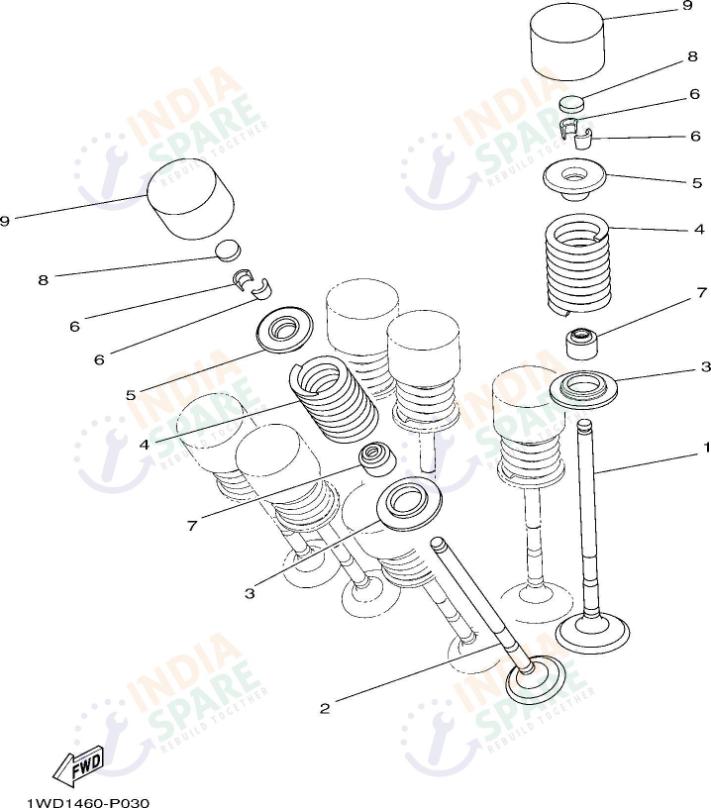 9
8
6
6
5
4
7
3
1
9
8
6
6
5
4
7
3
2
INDIA SPARE REBUILD TOGETHER
INDIA SPARE REBUILD TOGETHER
INDIA SPARE REBUILD TOGETHER
INDIA SPARE REBUILD TOGETHER
INDIA SPARE REBUILD TOGETHER
INDIA SPARE REBUILD TOGETHER
FWD
1WD1460-P030