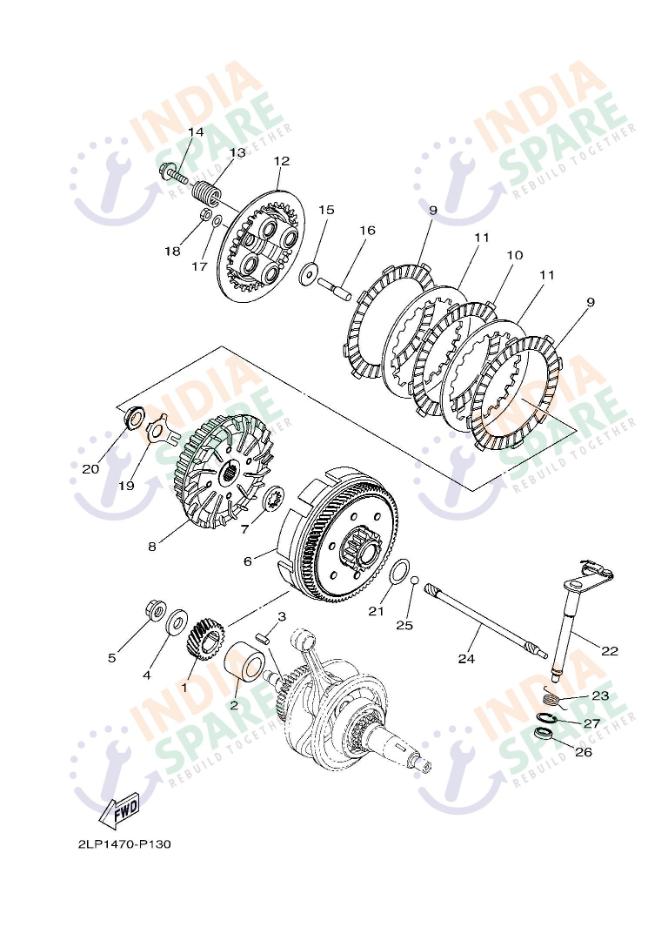 INDIA SPARE REBUILD TOGETHER

INDIA SPARE REBUILD TOGETHER

14
13
12
18
17
15
16
9
11
10
11
9

INDIA SPARE REBUILD TOGETHER

INDIA SPARE REBUILD TOGETHER

20
19
8
7
6
21
25
24
22
5
4
1
3
2
23
27
26

INDIA SPARE REBUILD TOGETHER

INDIA SPARE REBUILD TOGETHER

FWD

2LP1470-P130