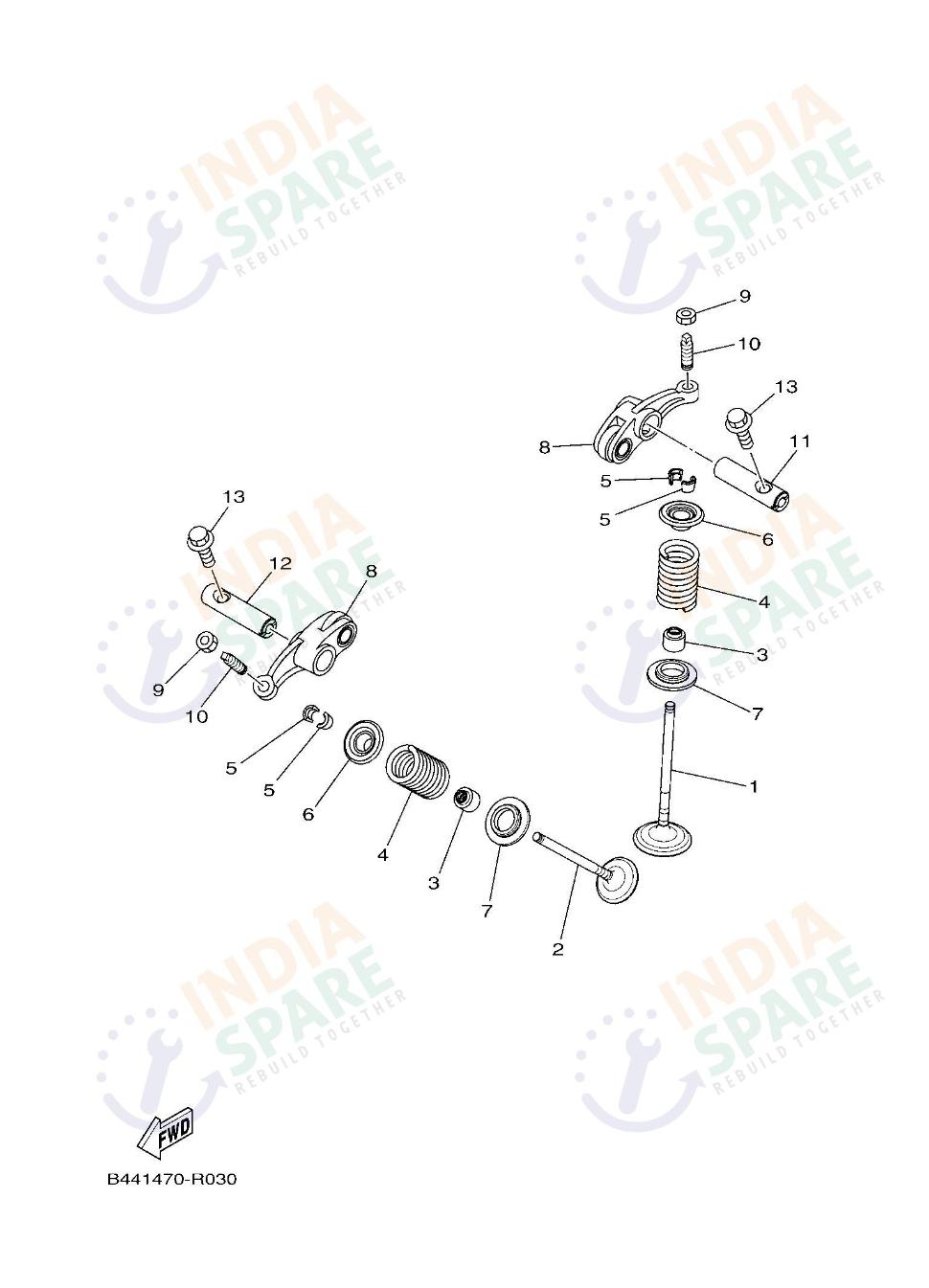 INDIA SPARE REBUILD TOGETHER

INDIA SPARE REBUILD TOGETHER

9
10
13
8
11
5
5
6
4
3
7
1

13
12
8
9
10
5
5
6
4
3
7
2

INDIA SPARE REBUILD TOGETHER

INDIA SPARE REBUILD TOGETHER

INDIA SPARE REBUILD TOGETHER

INDIA SPARE REBUILD TOGETHER

FWD

B441470-R030