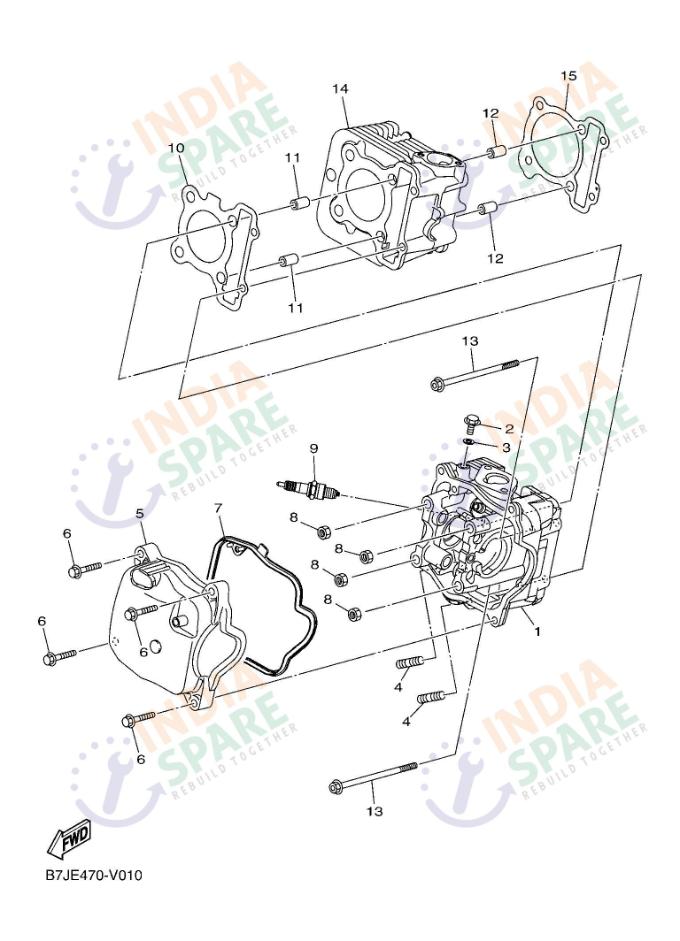 INDIA SPARE REBUILD TOGETHER

14
15
10
11
12
12
11
13
2
3
9
8
8
8
8
5
7
6
6
6
6
1
4
4
13
FWD

B7JE470-V010